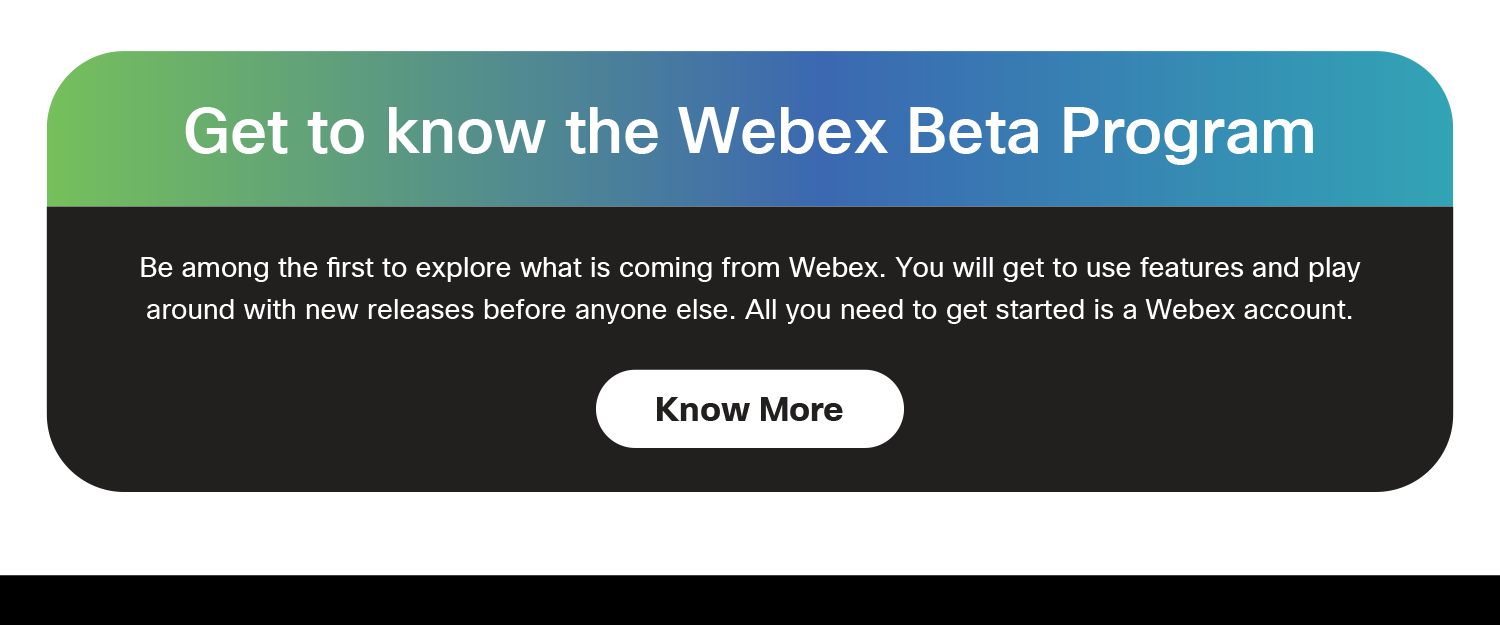 Get to know the Webex Beta Program

Be among the first to explore what is coming from Webex. You will get to use features and play around with new releases before anyone else. All you need to get started is a Webex account.

Know More