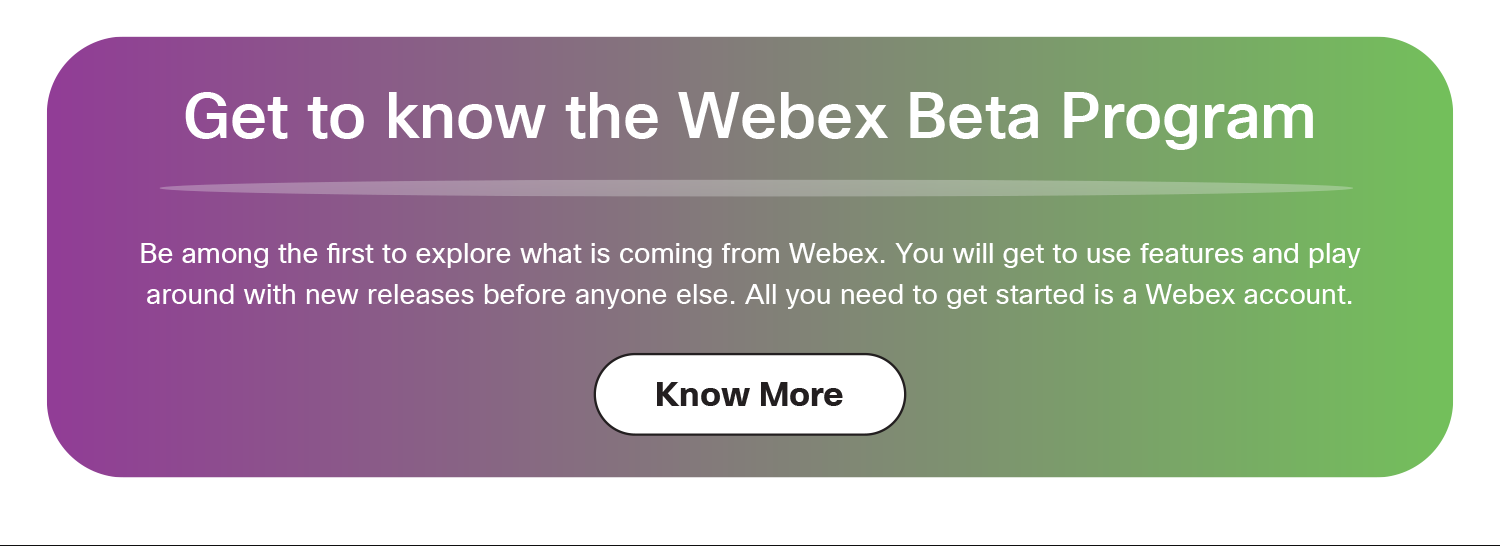 Get to know the Webex Beta Program

Be among the first to explore what is coming from Webex. You will get to use features and play around with new releases before anyone else. All you need to get started is a Webex account.

Know More