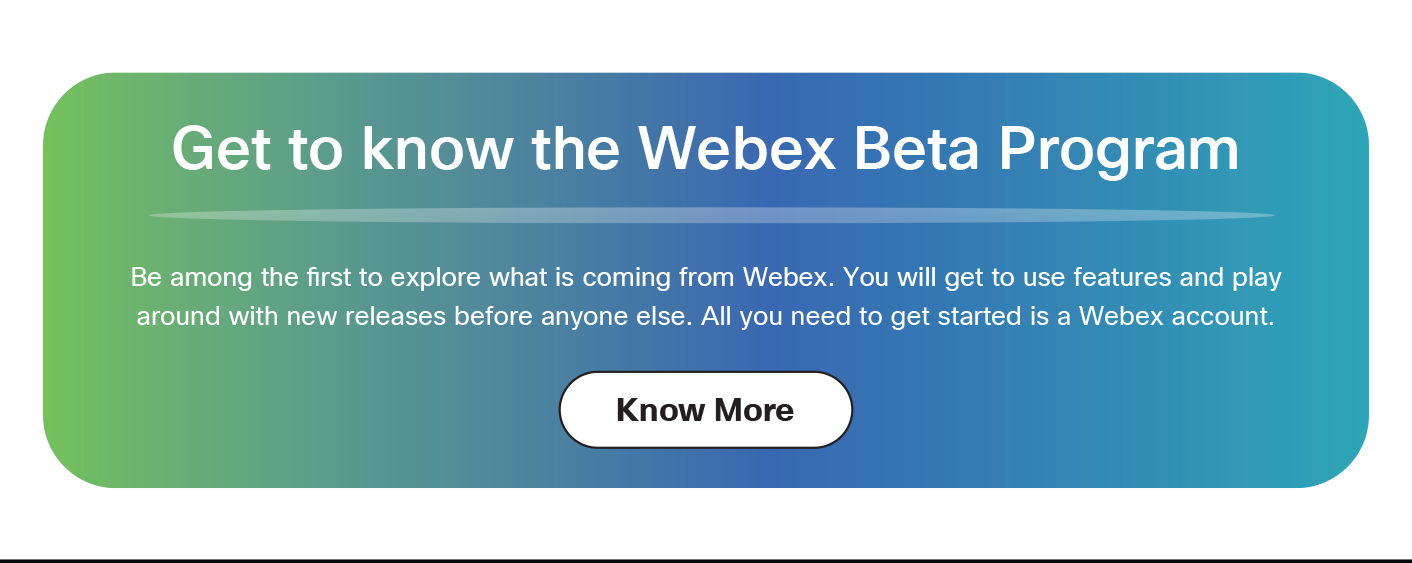 Get to know the Webex Beta Program

Be among the first to explore what is coming from Webex. You will get to use features and play around with new releases before anyone else. All you need to get started is a Webex account.

Know More