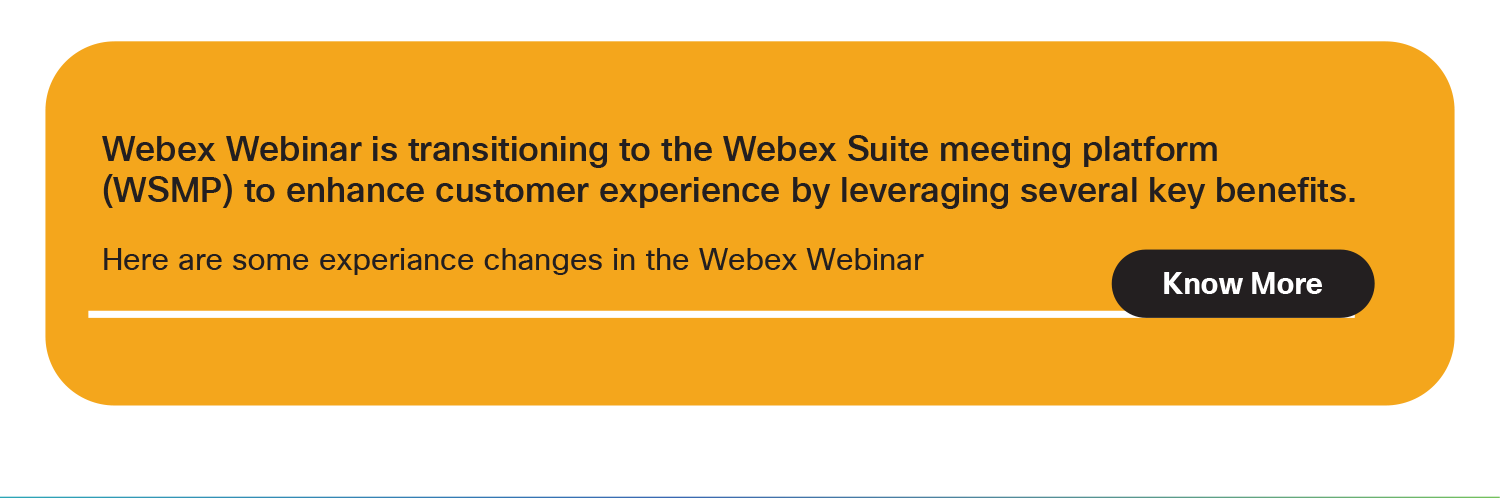 Webex Webinar is transitioning to the Webex Suite meeting platform (WSMP) to enhance customer experience by leveraging several key benefits.

Here are some experiance changes in the Webex Webinar

Know More